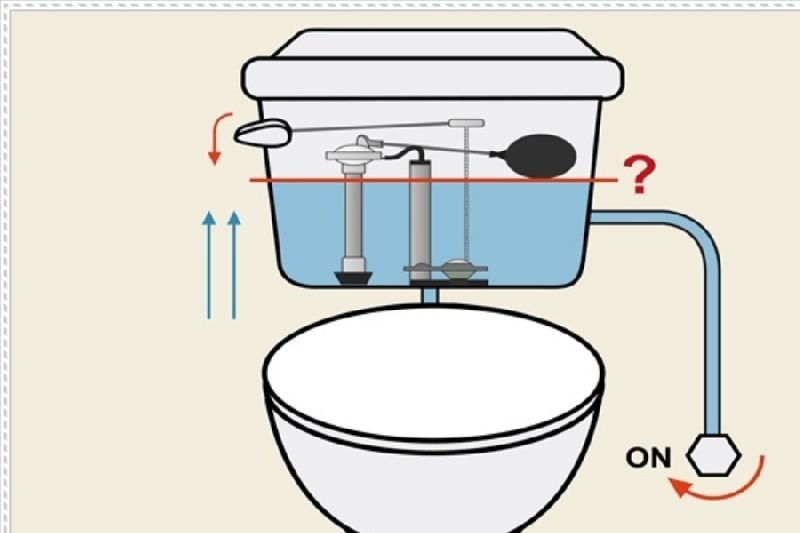 ?

ON