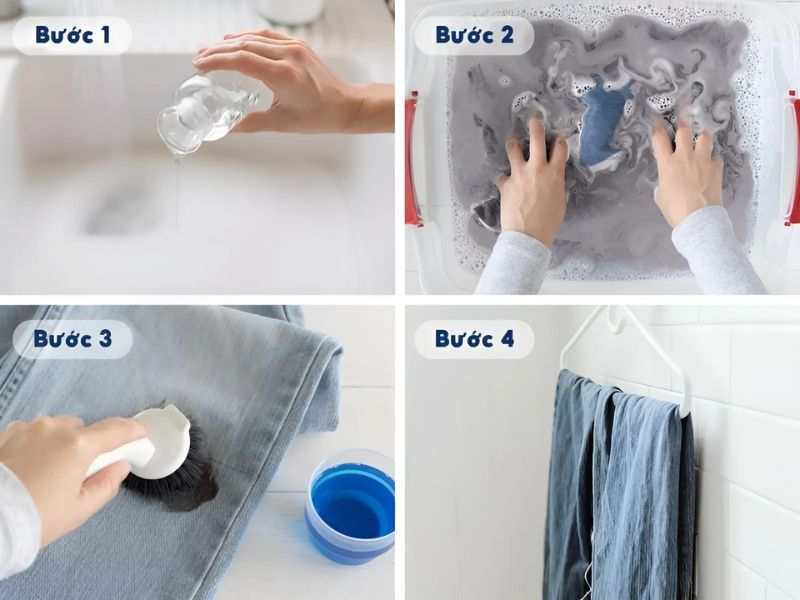 Bước 1

Bước 2

Bước 3

Bước 4